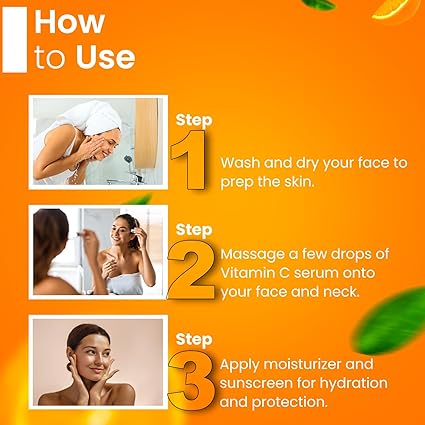 How to Use

Step 1
Wash and dry your face to prep the skin.

Step 2
Massage a few drops of Vitamin C serum onto your face and neck.

Step 3
Apply moisturizer and sunscreen for hydration and protection.