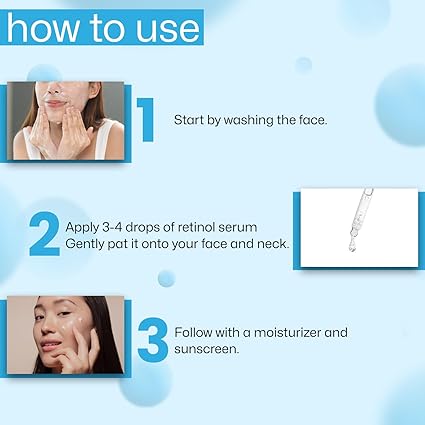 how to use

1 Start by washing the face.

2 Apply 3-4 drops of retinol serum
Gently pat it onto your face and neck.

3 Follow with a moisturizer and sunscreen.