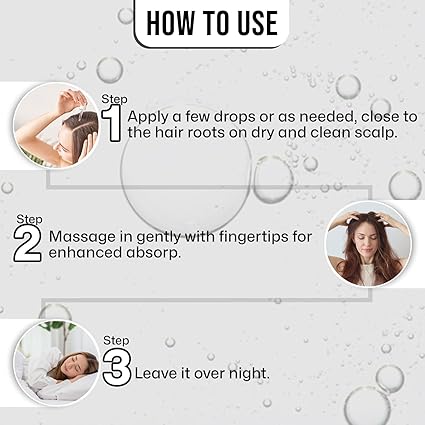 HOW TO USE

Step
1 Apply a few drops or as needed, close to the hair roots on dry and clean scalp.

Step
2 Massage in gently with fingertips for enhanced absorp.

Step
3 Leave it over night.