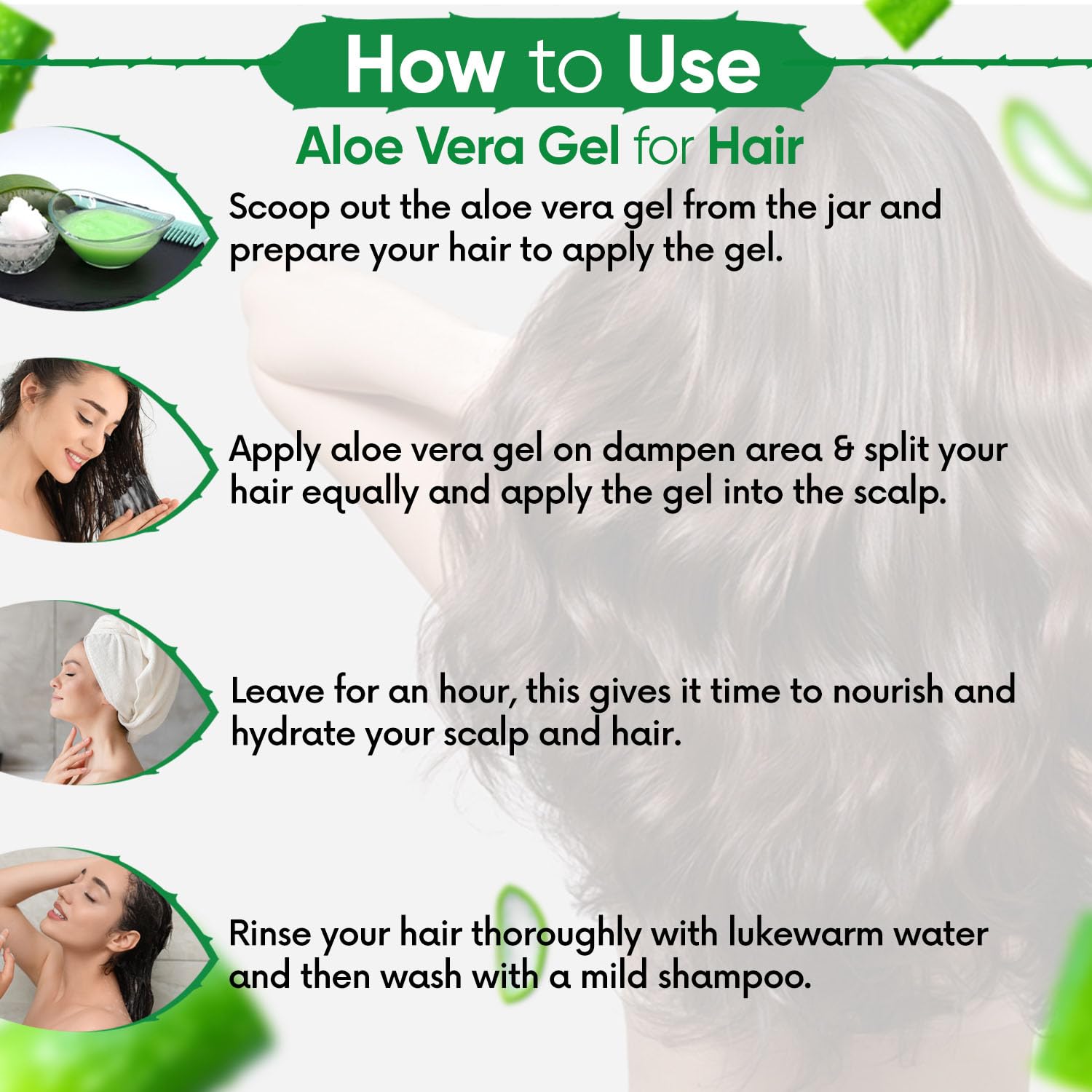 How to Use
Aloe Vera Gel for Hair

Scoop out the aloe vera gel from the jar and prepare your hair to apply the gel.

Apply aloe vera gel on dampen area & split your hair equally and apply the gel into the scalp.

Leave for an hour, this gives it time to nourish and hydrate your scalp and hair.

Rinse your hair thoroughly with lukewarm water and then wash with a mild shampoo.