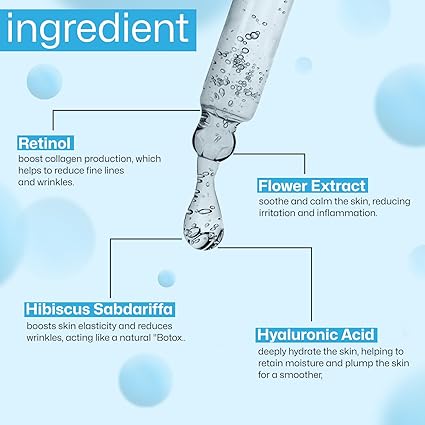 ingredient

Retinol
boost collagen production, which helps to reduce fine lines and wrinkles.

Flower Extract
soothe and calm the skin, reducing irritation and inflammation.

Hibiscus Sabdariffa
boosts skin elasticity and reduces wrinkles, acting like a natural "Botox..

Hyaluronic Acid
deeply hydrate the skin, helping to retain moisture and plump the skin for a smoother,